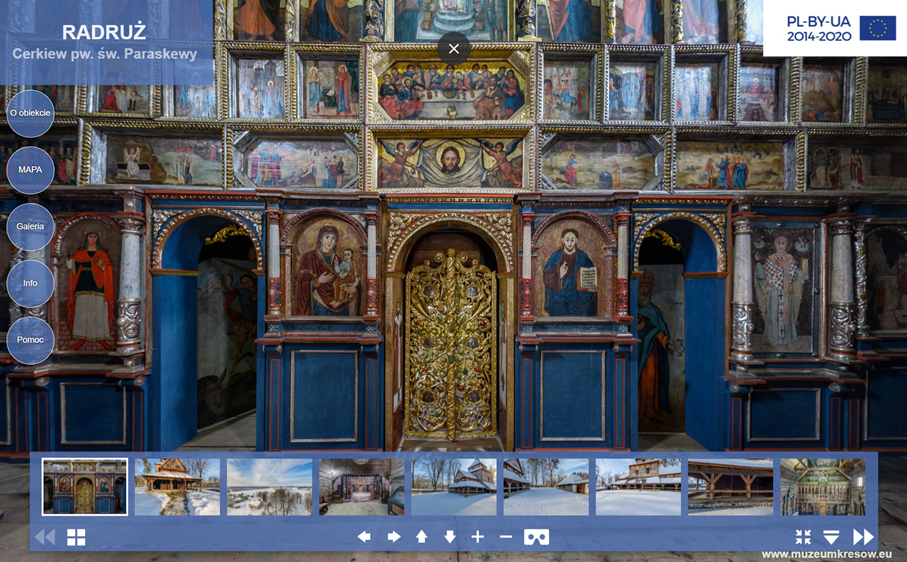 RADRUŻ
Cerkiew pw. św. Paraskewy

PL-BY-UA
2014-2020

O obiekcie
MAPA
Galeria
Info
Pomoc

www.muzeumkresow.eu